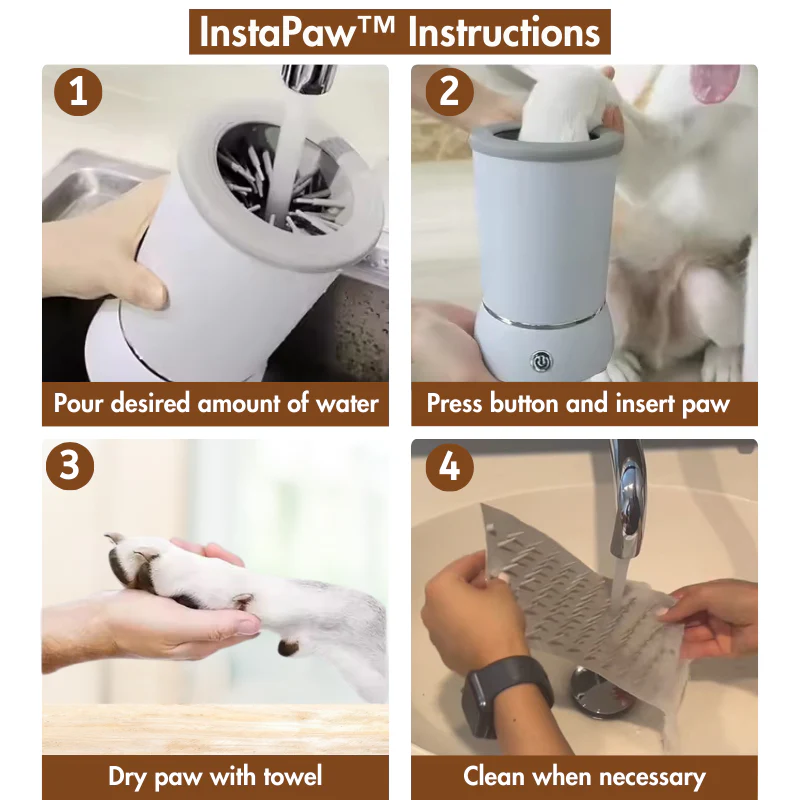 InstaPaw™ Instructions

1

Pour desired amount of water

2

Press button and insert paw

3

Dry paw with towel

4

Clean when necessary